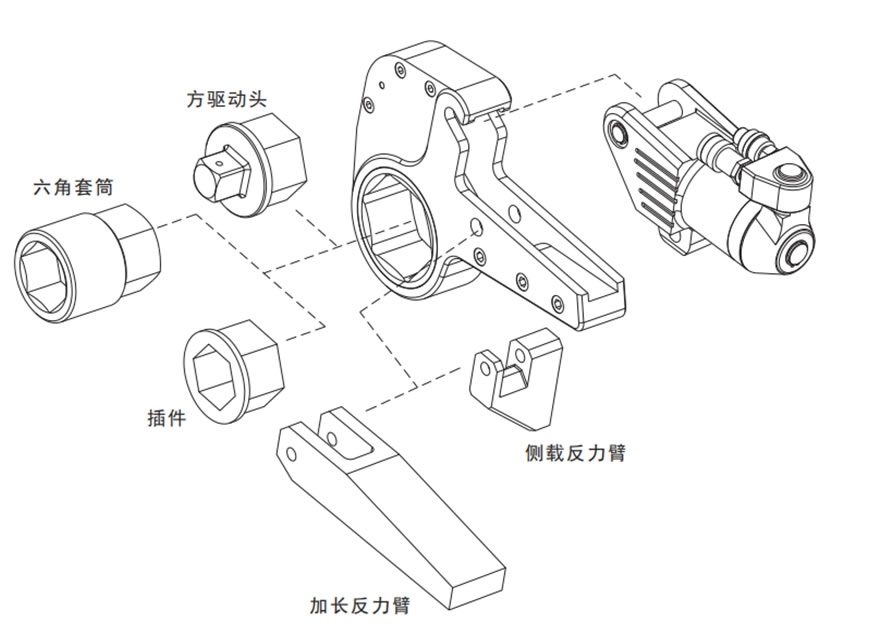 方驱动头

六角套筒

插件

侧载反力臂

加长反力臂